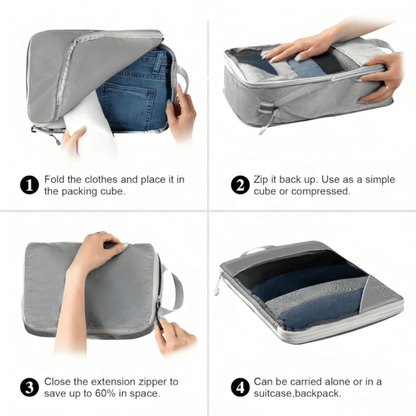 1 Fold the clothes and place it in the packing cube.

2 Zip it back up. Use as a simple cube or compressed.

3 Close the extension zipper to save up to 60% in space.

4 Can be carried alone or in a suitcase,backpack.