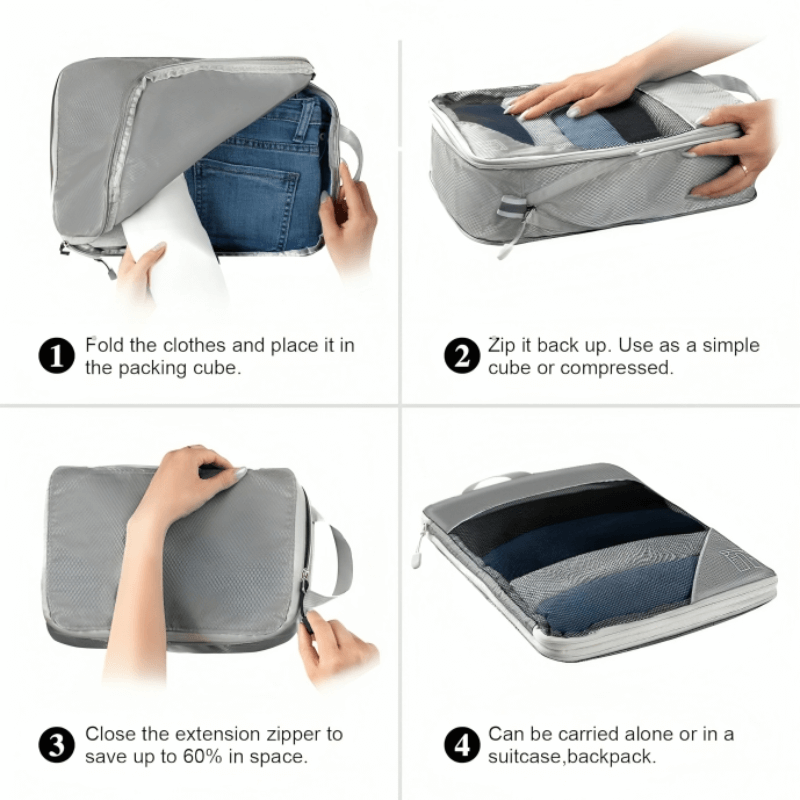 1 Fold the clothes and place it in the packing cube.

2 Zip it back up. Use as a simple cube or compressed.

3 Close the extension zipper to save up to 60% in space.

4 Can be carried alone or in a suitcase,backpack.